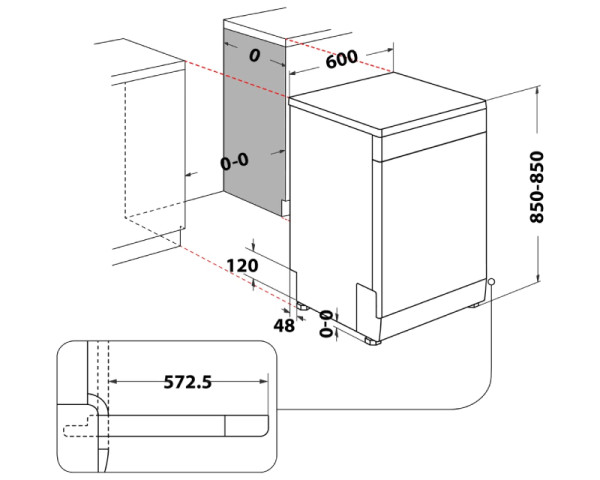 0
600
0-0
850-850
120
48
0-0
572.5