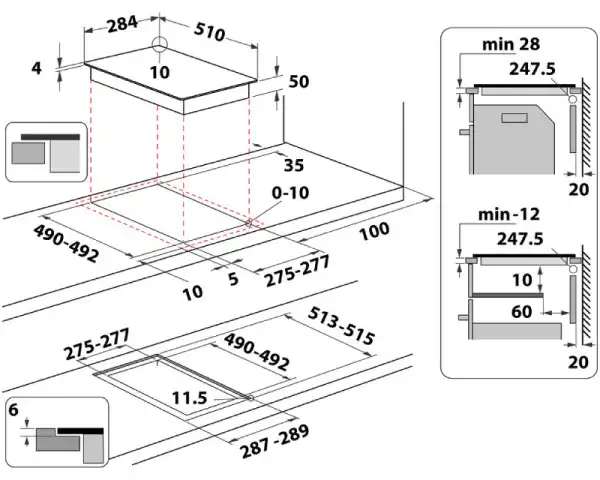 284
510
4
10
50
35
0-10
490-492
100
10
5
275-277
513-515
275-277
490-492
11.5
287-289
6
min 28
247.5
20
min-12
247.5
10
60
20