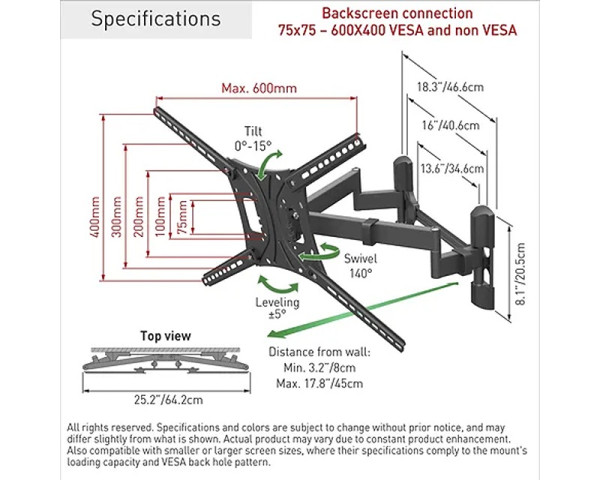 Specifications

Backscreen connection
75x75 – 600X400 VESA and non VESA

Max. 600mm

18.3"/46.6cm

16"/40.6cm

13.6"/34.6cm

Tilt
0°-15°

400mm
300mm
200mm
100mm
75mm

Swivel
140°

Leveling
±5°

8.1"/20.5cm

Top view

25.2"/64.2cm

Distance from wall:
Min. 3.2"/8cm
Max. 17.8"/45cm

All rights reserved. Specifications and colors are subject to change without prior notice, and may differ slightly from what is shown. Actual product may vary due to constant product enhancement. Also compatible with smaller or larger screen sizes, where their specifications comply to the mount's loading capacity and VESA back hole pattern.