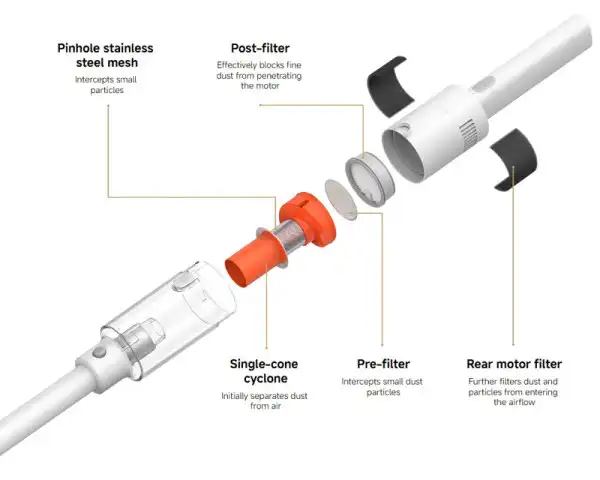 Pinhole stainless steel mesh
Intercepts small particles

Post-filter
Effectively blocks fine dust from penetrating the motor

Single-cone cyclone
Initially separates dust from air

Pre-filter
Intercepts small dust particles

Rear motor filter
Further filters dust and particles from entering the airflow